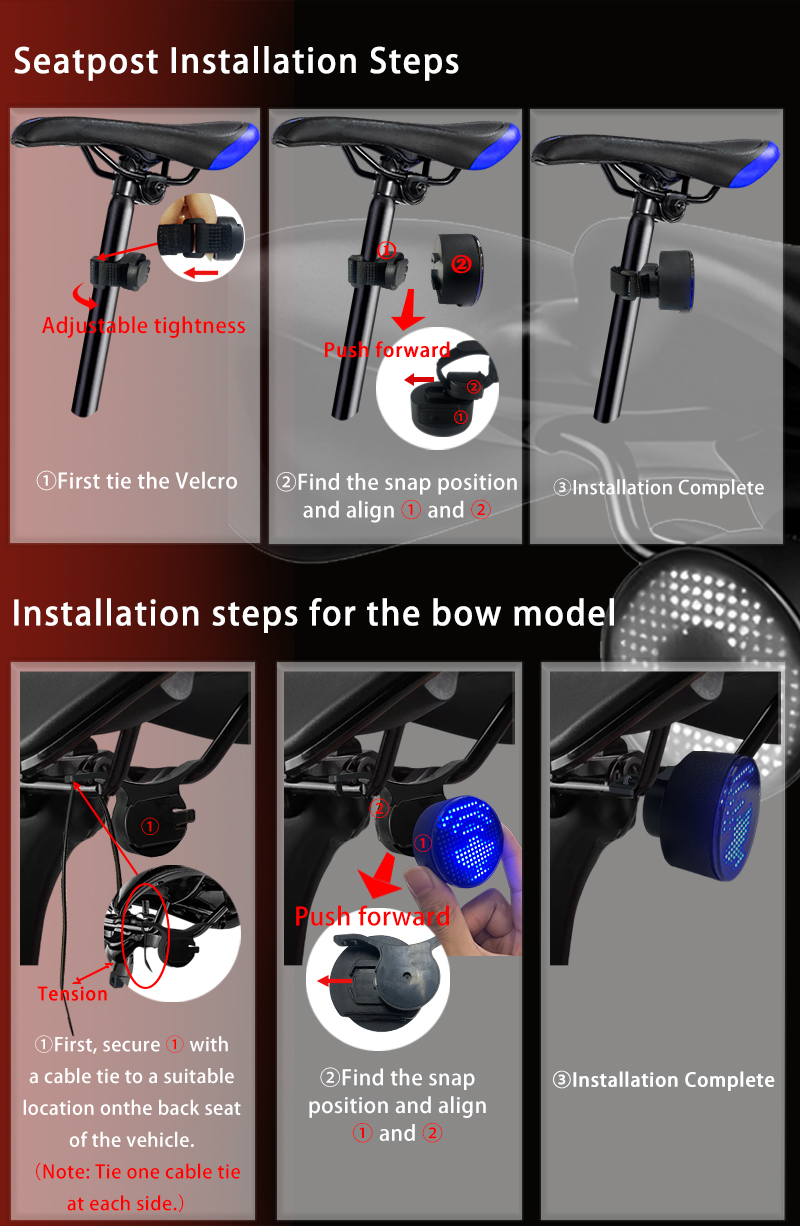 Seatpost Installation Steps

Adjustable tightness

①First tie the Velcro

①

②

Push forward

②

①

②Find the snap position and align ① and ②

③Installation Complete

Installation steps for the bow model

①

Tension

①First, secure ① with a cable tie to a suitable location onthe back seat of the vehicle.
（Note: Tie one cable tie at each side.）

②

①

Push forward

②Find the snap position and align ① and ②

③Installation Complete