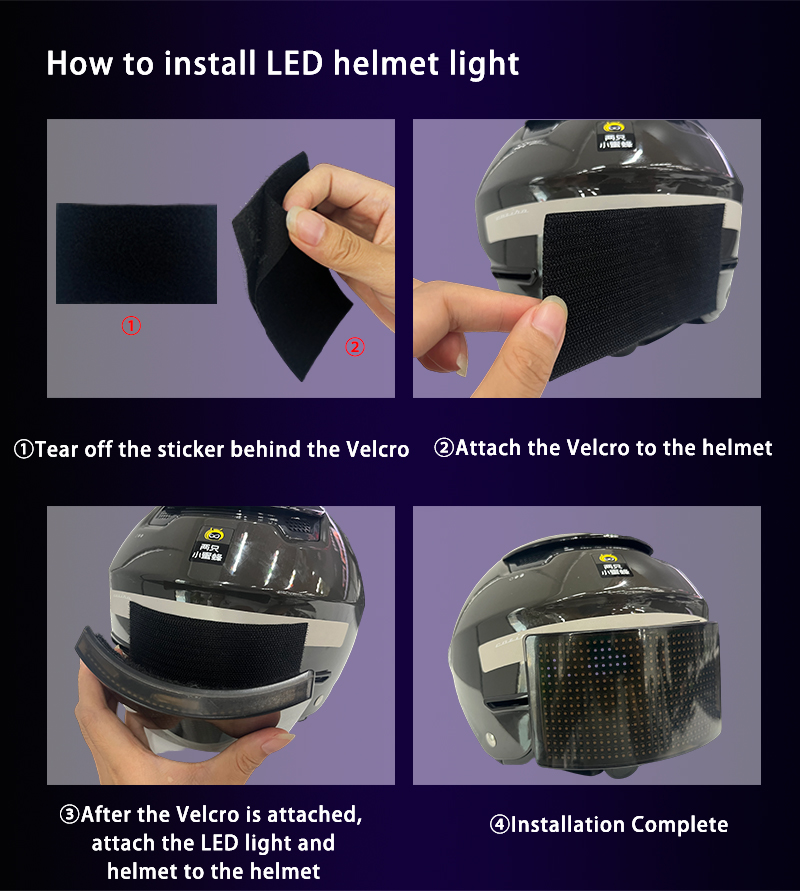 How to install LED helmet light

①

②

两只
小蜜蜂

①Tear off the sticker behind the Velcro

②Attach the Velcro to the helmet

两只
小蜜蜂

两只
小蜜蜂

③After the Velcro is attached, attach the LED light and helmet to the helmet

④Installation Complete